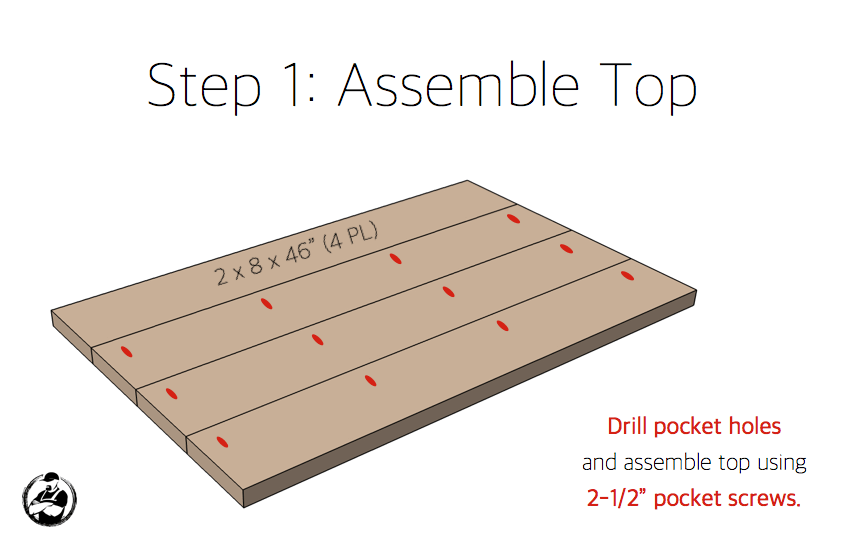 Step 1: Assemble Top

2 x 8 x 46" (4 PL)

Drill pocket holes
and assemble top using
2-1/2" pocket screws.