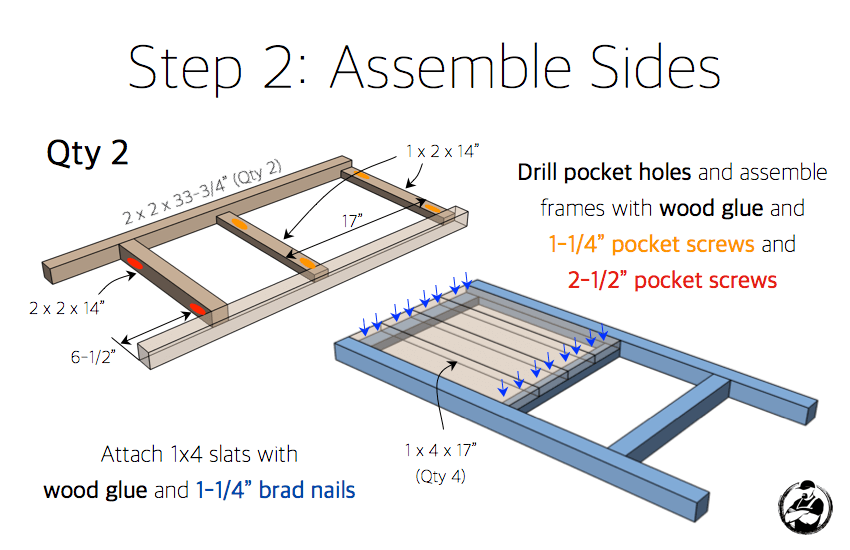 Step 2: Assemble Sides

Qty 2

2 x 2 x 33-3/4" (Qty 2)

1 x 2 x 14"

17"

2 x 2 x 14"

6-1/2"

Drill pocket holes and assemble frames with wood glue and 1-1/4" pocket screws and 2-1/2" pocket screws

1 x 4 x 17" (Qty 4)

Attach 1x4 slats with wood glue and 1-1/4" brad nails