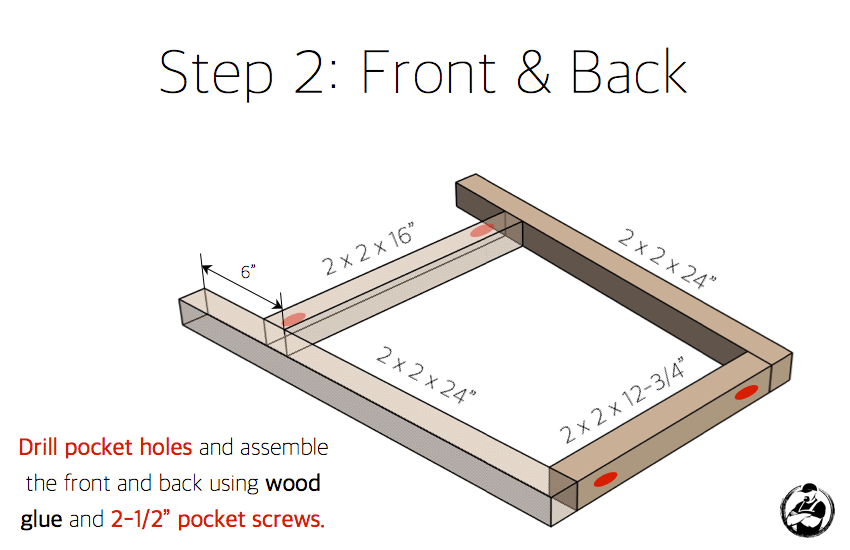 Step 2: Front & Back

6"

2 x 2 x 16"

2 x 2 x 24"

2 x 2 x 24"

2 x 2 x 12-3/4"

Drill pocket holes and assemble the front and back using wood glue and 2-1/2" pocket screws.