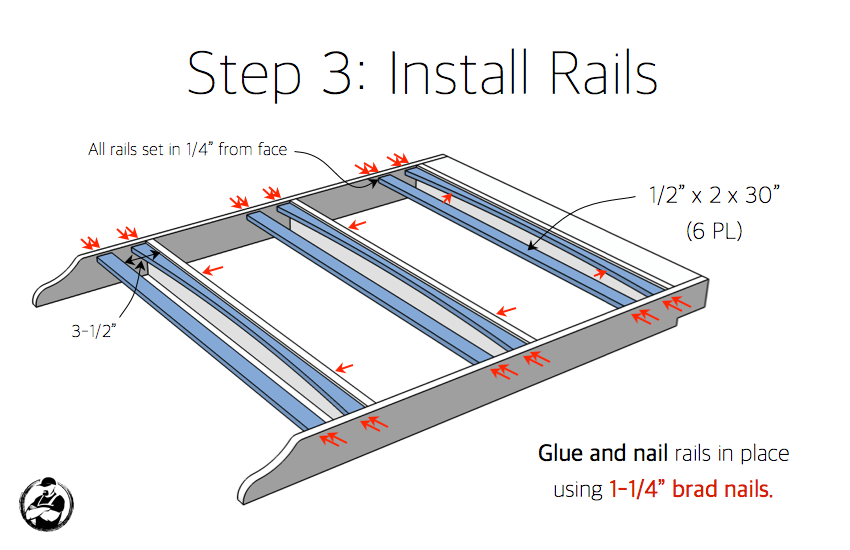 Step 3: Install Rails

All rails set in 1/4" from face

1/2" x 2 x 30"
(6 PL)

3-1/2"

Glue and nail rails in place using 1-1/4" brad nails.