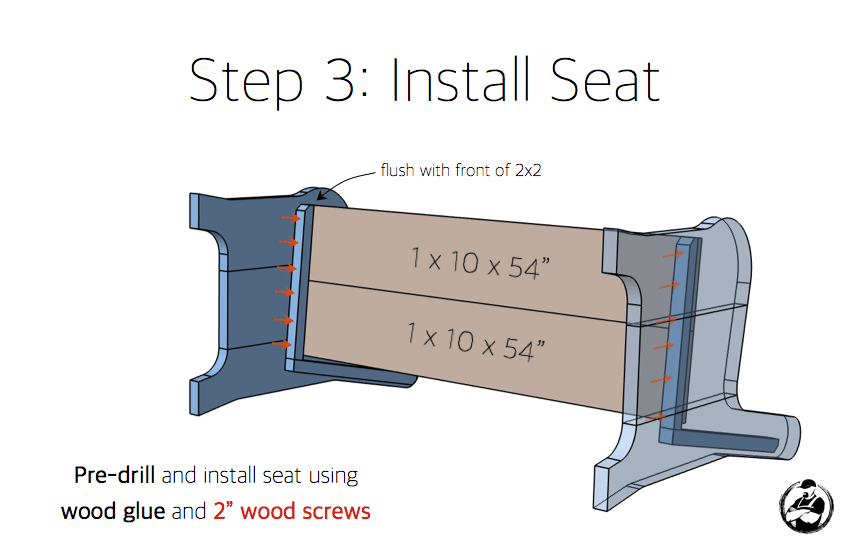 Step 3: Install Seat

flush with front of 2x2

1 x 10 x 54”

1 x 10 x 54”

Pre-drill and install seat using wood glue and 2” wood screws