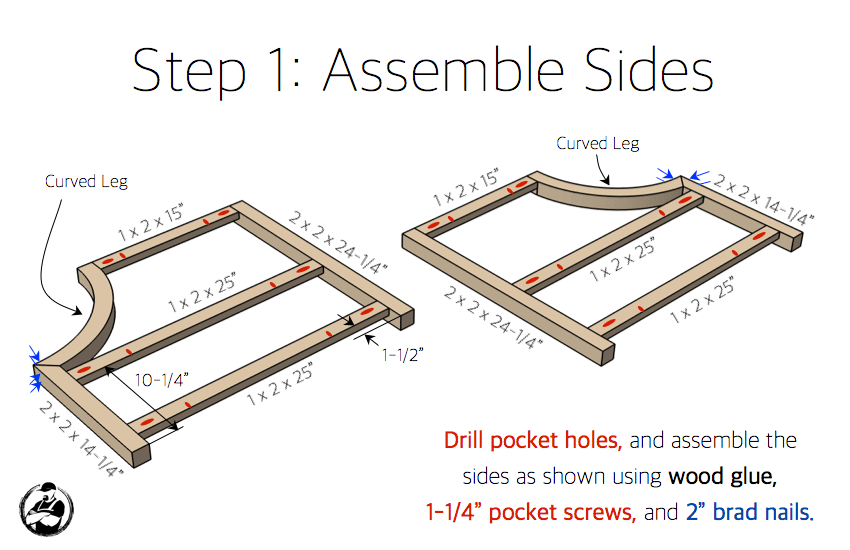 Step 1: Assemble Sides

Curved Leg

1 x 2 x 15"

2 x 2 x 24-1/4"

1 x 2 x 25"

1-1/2"

10-1/4"

1 x 2 x 25"

2 x 2 x 14-1/4"

Curved Leg

1 x 2 x 15"

2 x 2 x 14-1/4"

1 x 2 x 25"

1 x 2 x 25"

2 x 2 x 24-1/4"

Drill pocket holes, and assemble the sides as shown using wood glue, 1-1/4" pocket screws, and 2" brad nails.