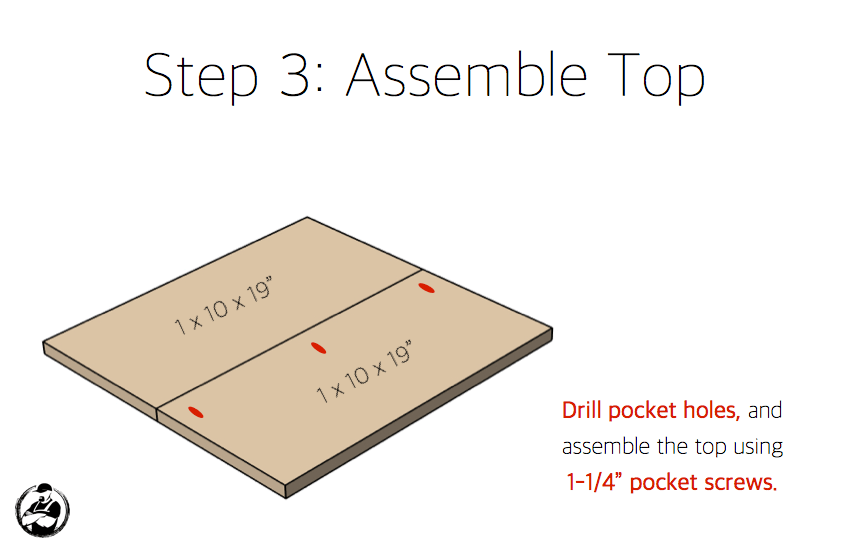 Step 3: Assemble Top

1 x 10 x 19"

1 x 10 x 19"

Drill pocket holes, and assemble the top using 1-1/4" pocket screws.