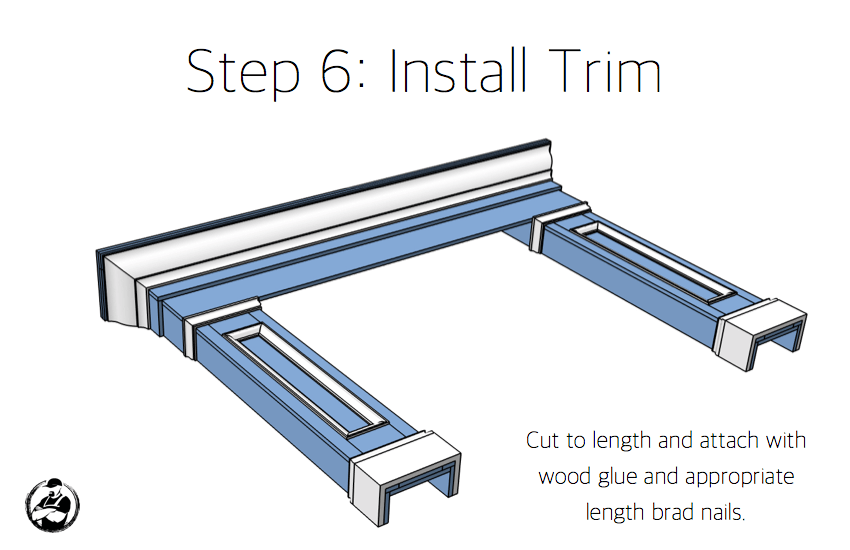 Step 6: Install Trim

Cut to length and attach with wood glue and appropriate length brad nails.