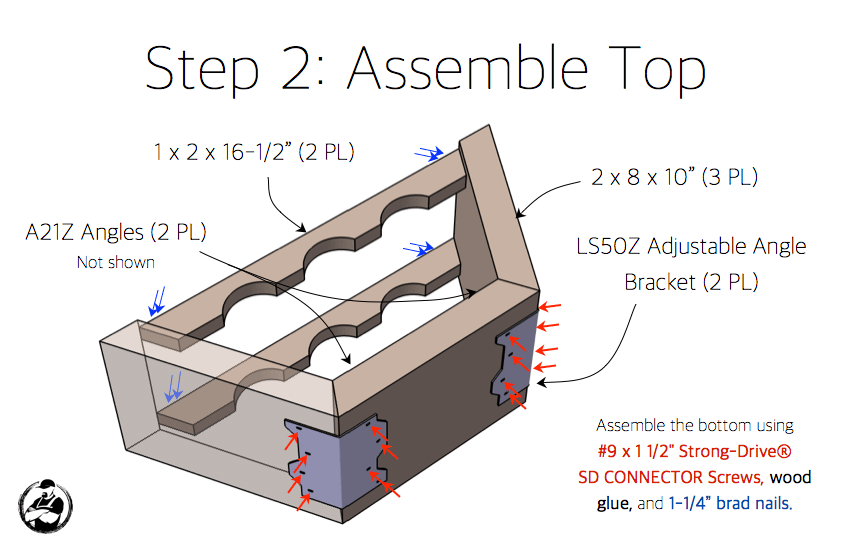 Step 2: Assemble Top

1 x 2 x 16-1/2" (2 PL)

2 x 8 x 10" (3 PL)

A21Z Angles (2 PL)
Not shown

LS50Z Adjustable Angle Bracket (2 PL)

Assemble the bottom using #9 x 1 1/2" Strong-Drive® SD CONNECTOR Screws, wood glue, and 1-1/4" brad nails.