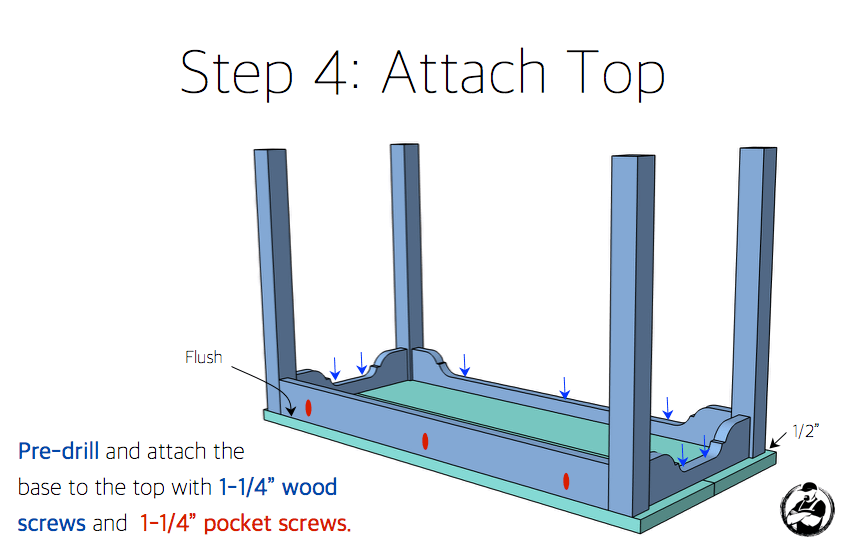 Step 4: Attach Top

Flush

1/2"

Pre-drill and attach the base to the top with 1-1/4" wood screws and 1-1/4" pocket screws.