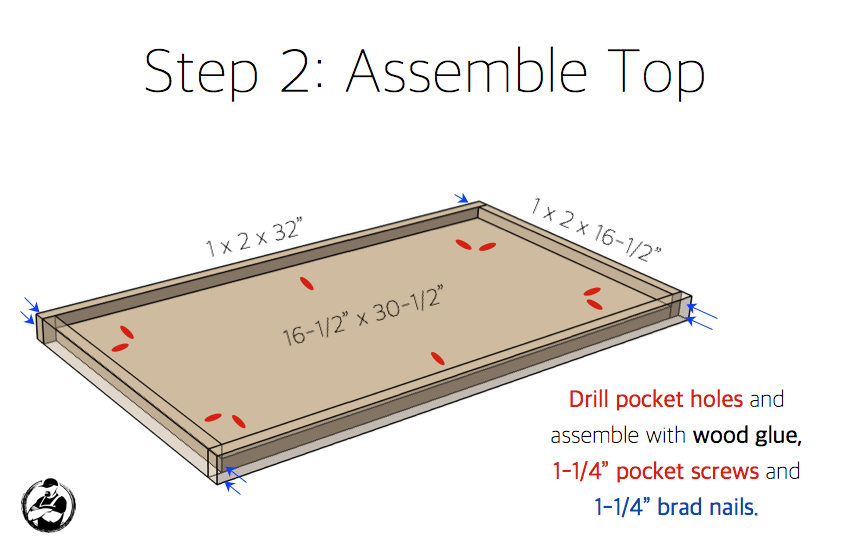 Step 2: Assemble Top

1 x 2 x 32"

1 x 2 x 16-1/2"

16-1/2" x 30-1/2"

Drill pocket holes and assemble with wood glue, 1-1/4" pocket screws and 1-1/4" brad nails.