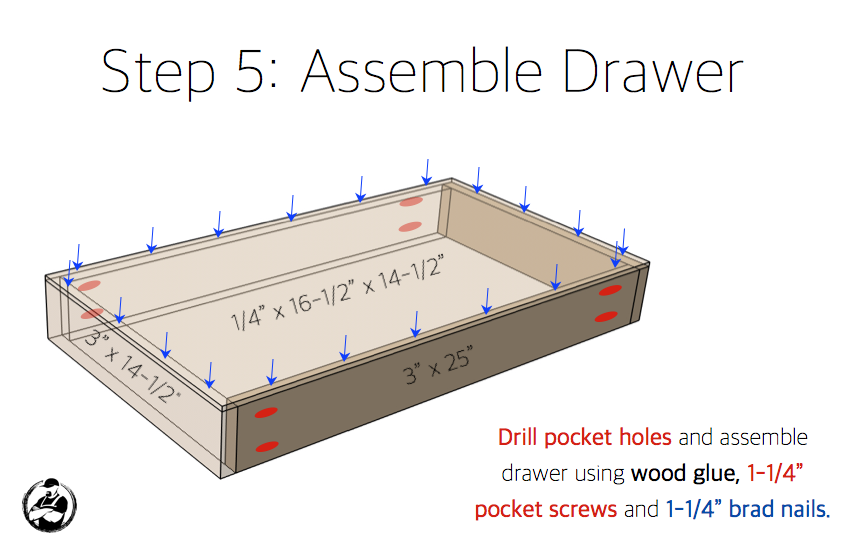 Step 5: Assemble Drawer

1/4" x 16-1/2" x 14-1/2"

3" x 14-1/2"

3" x 25"

Drill pocket holes and assemble drawer using wood glue, 1-1/4" pocket screws and 1-1/4" brad nails.