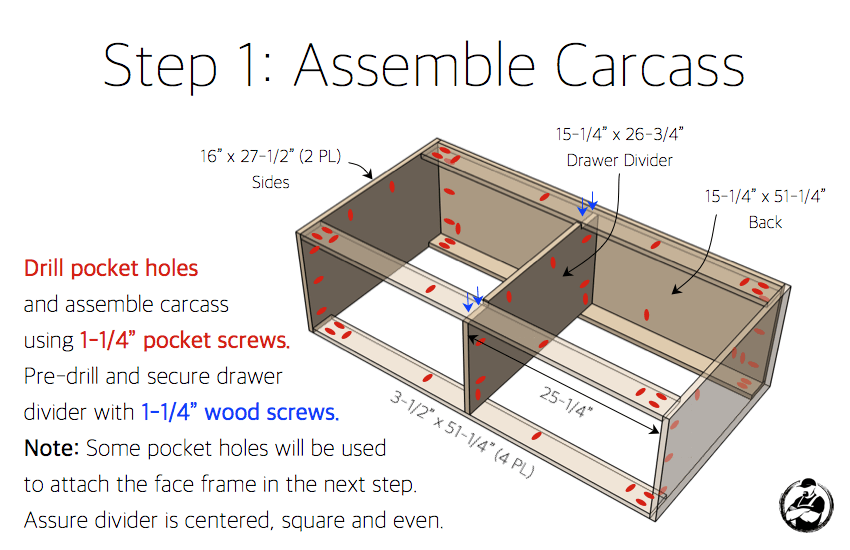 Step 1: Assemble Carcass

16" x 27-1/2" (2 PL)
Sides

15-1/4" x 26-3/4"
Drawer Divider

15-1/4" x 51-1/4"
Back

Drill pocket holes and assemble carcass using 1-1/4" pocket screws. Pre-drill and secure drawer divider with 1-1/4" wood screws. Note: Some pocket holes will be used to attach the face frame in the next step. Assure divider is centered, square and even.

25-1/4"

3-1/2" x 51-1/4" (4 PL)