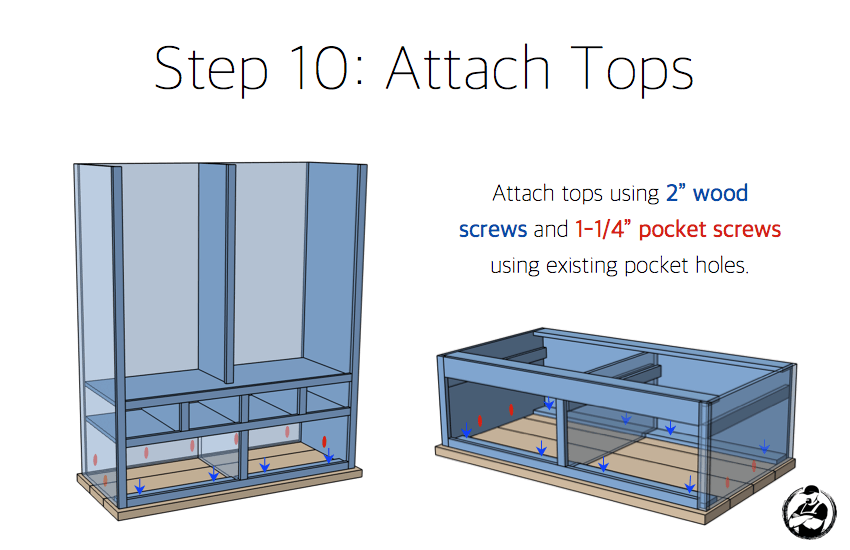 Step 10: Attach Tops

Attach tops using 2” wood screws and 1-1/4” pocket screws using existing pocket holes.