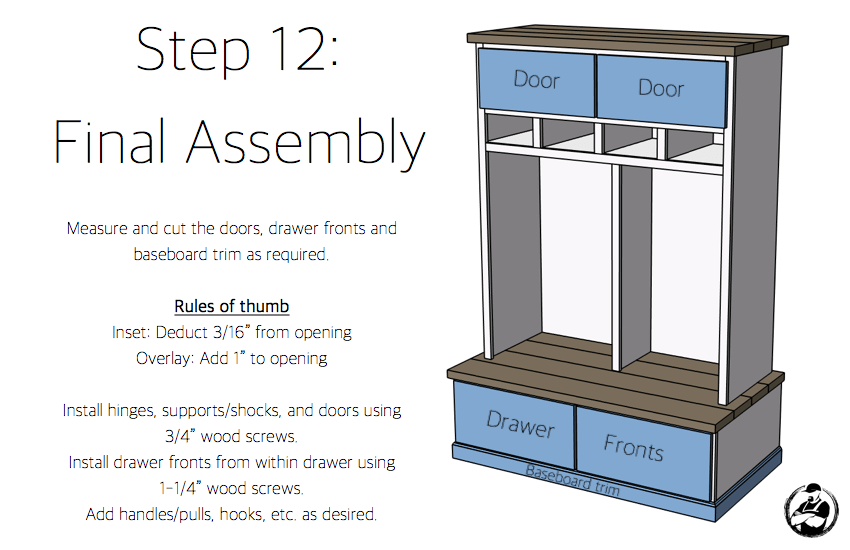 Step 12:
Final Assembly

Measure and cut the doors, drawer fronts and baseboard trim as required.

Rules of thumb
Inset: Deduct 3/16" from opening
Overlay: Add 1" to opening

Install hinges, supports/shocks, and doors using 3/4" wood screws.
Install drawer fronts from within drawer using 1-1/4" wood screws.
Add handles/pulls, hooks, etc. as desired.

Door
Door
Drawer
Fronts
Baseboard trim