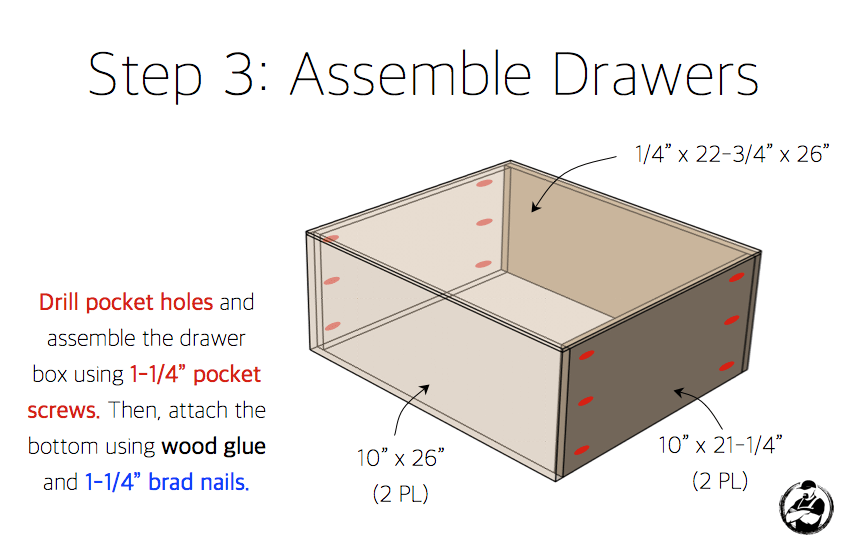 Step 3: Assemble Drawers

1/4” x 22-3/4” x 26”

Drill pocket holes and assemble the drawer box using 1-1/4” pocket screws. Then, attach the bottom using wood glue and 1-1/4” brad nails.

10” x 26”
(2 PL)

10” x 21-1/4”
(2 PL)