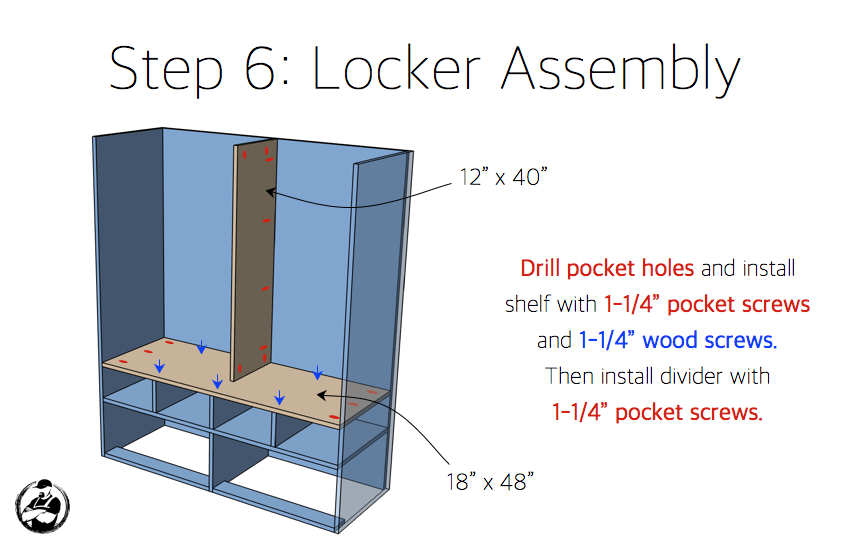 Step 6: Locker Assembly

12” x 40”

Drill pocket holes and install shelf with 1-1/4” pocket screws and 1-1/4” wood screws. Then install divider with 1-1/4” pocket screws.

18” x 48”