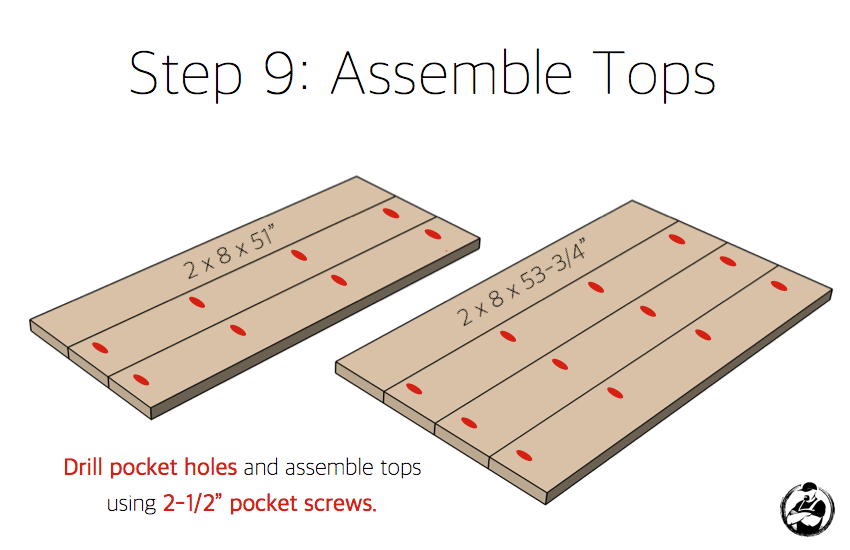 Step 9: Assemble Tops

2 x 8 x 51"

2 x 8 x 53-3/4"

Drill pocket holes and assemble tops using 2-1/2" pocket screws.