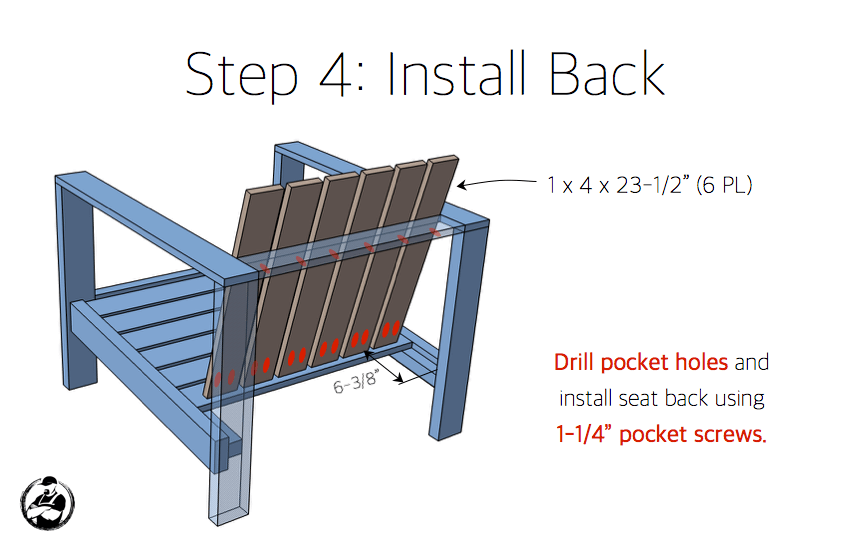 Step 4: Install Back

1 x 4 x 23-1/2" (6 PL)

6-3/8"

Drill pocket holes and install seat back using 1-1/4" pocket screws.