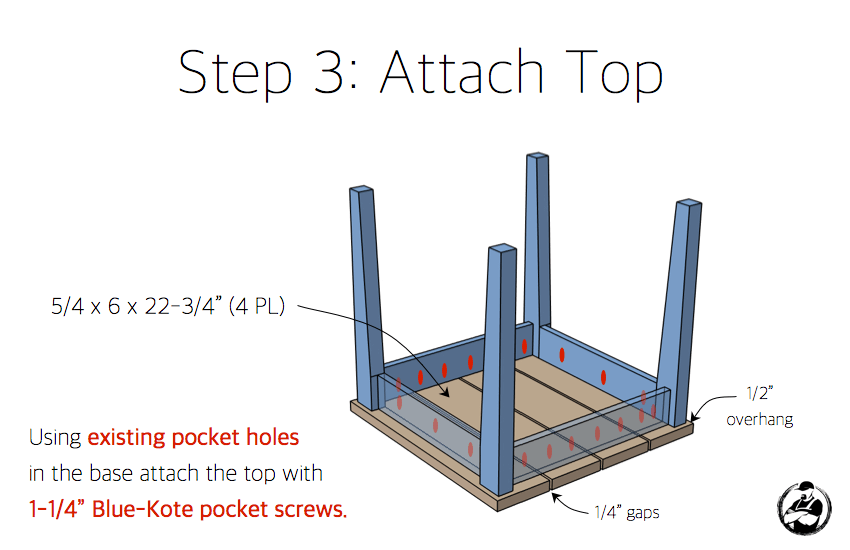 Step 3: Attach Top

5/4 x 6 x 22-3/4" (4 PL)

1/2" overhang

Using existing pocket holes in the base attach the top with 1-1/4" Blue-Kote pocket screws.

1/4" gaps