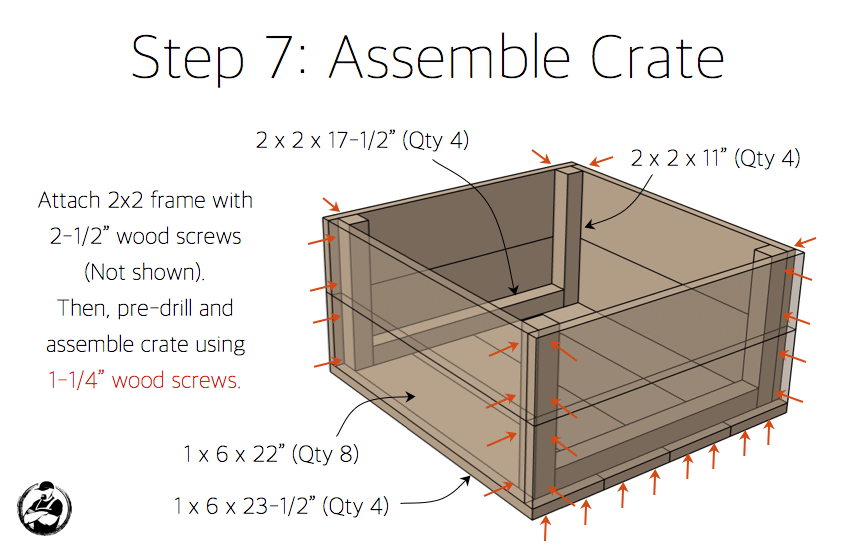 Step 7: Assemble Crate

2 x 2 x 17-1/2" (Qty 4)

2 x 2 x 11" (Qty 4)

Attach 2x2 frame with 2-1/2" wood screws (Not shown). Then, pre-drill and assemble crate using 1-1/4" wood screws.

1 x 6 x 22" (Qty 8)

1 x 6 x 23-1/2" (Qty 4)