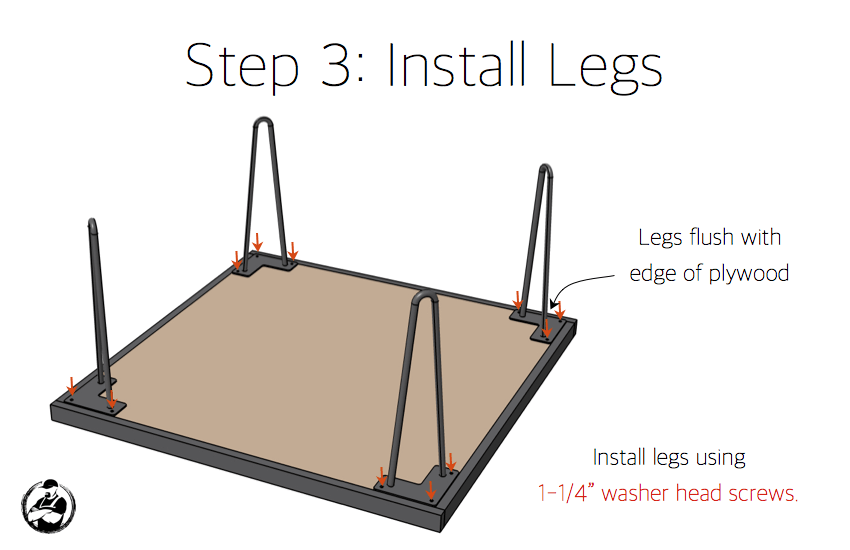 Step 3: Install Legs

Legs flush with edge of plywood

Install legs using 1-1/4” washer head screws.