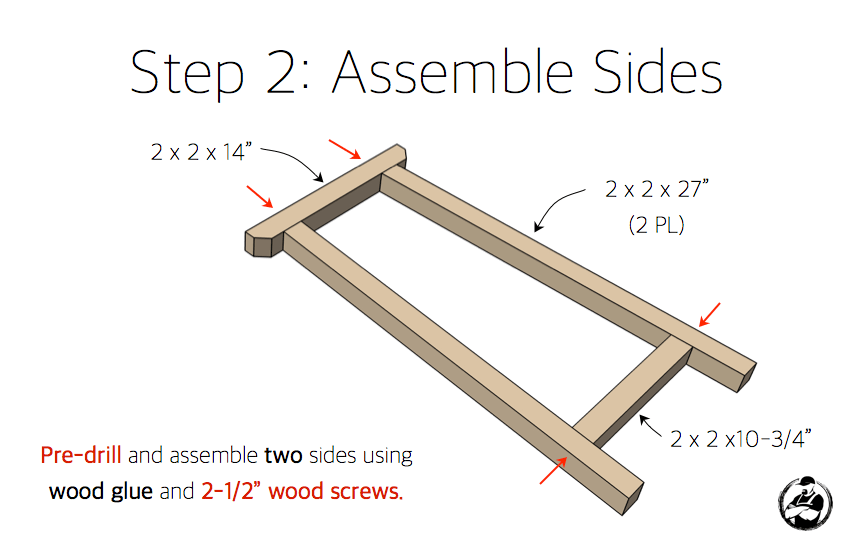 Step 2: Assemble Sides

2 x 2 x 14”

2 x 2 x 27”
(2 PL)

2 x 2 x10-3/4”

Pre-drill and assemble two sides using wood glue and 2-1/2” wood screws.