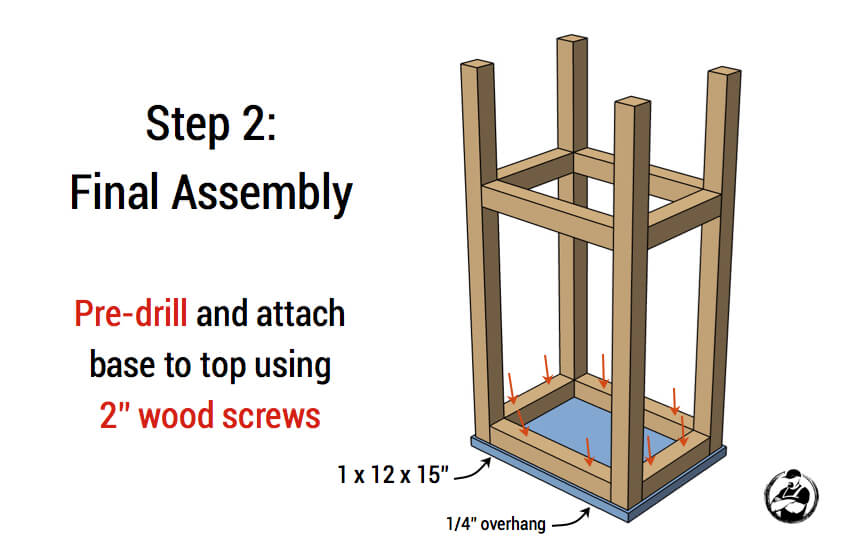 Step 2:
Final Assembly

Pre-drill and attach base to top using 2" wood screws

1 x 12 x 15"

1/4" overhang