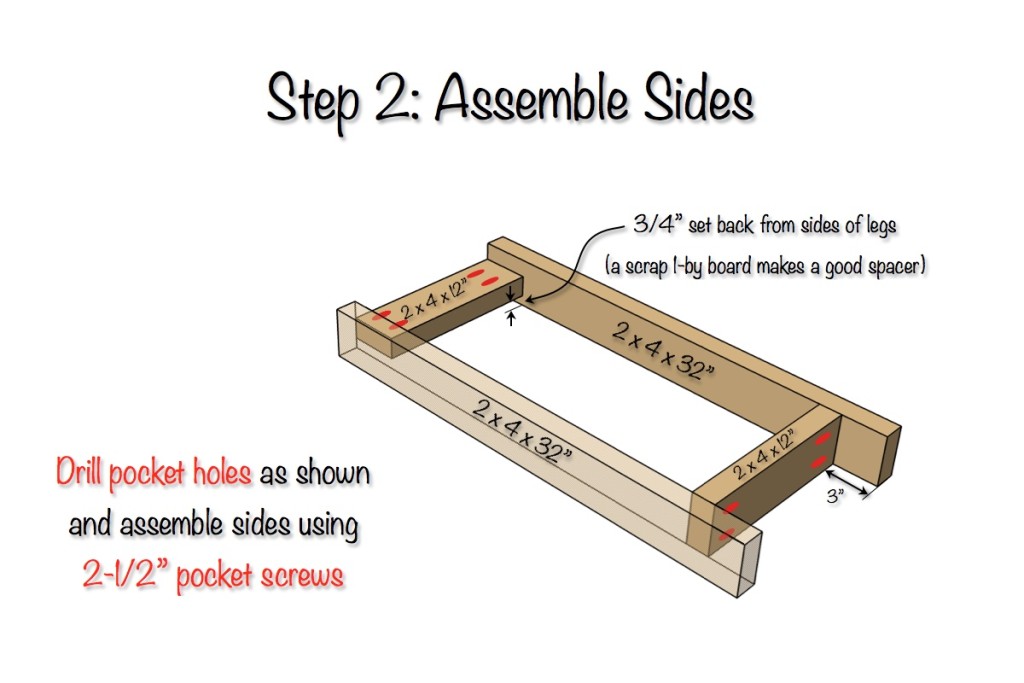 Step 2: Assemble Sides

3/4" set back from sides of legs
(a scrap 1-by board makes a good spacer)

2 x 4 x 12"

2 x 4 x 32"

2 x 4 x 32"

2 x 4 x 12"

3"

Drill pocket holes as shown and assemble sides using 2-1/2" pocket screws