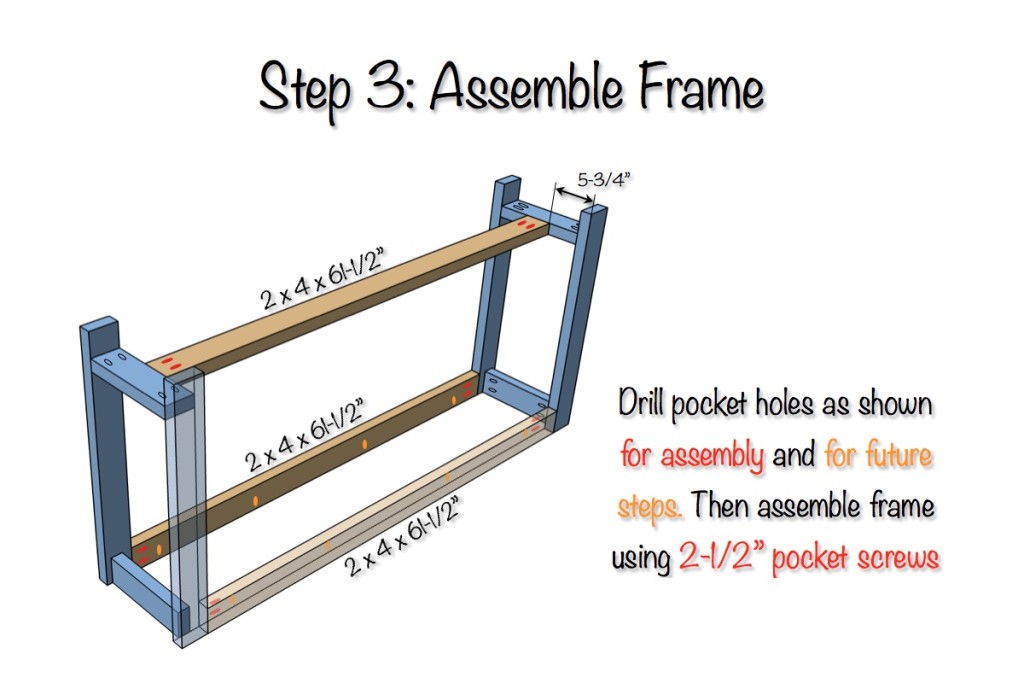 Step 3: Assemble Frame

5-3/4"

2 x 4 x 61-1/2"

2 x 4 x 61-1/2"

2 x 4 x 61-1/2"

Drill pocket holes as shown for assembly and for future steps. Then assemble frame using 2-1/2" pocket screws